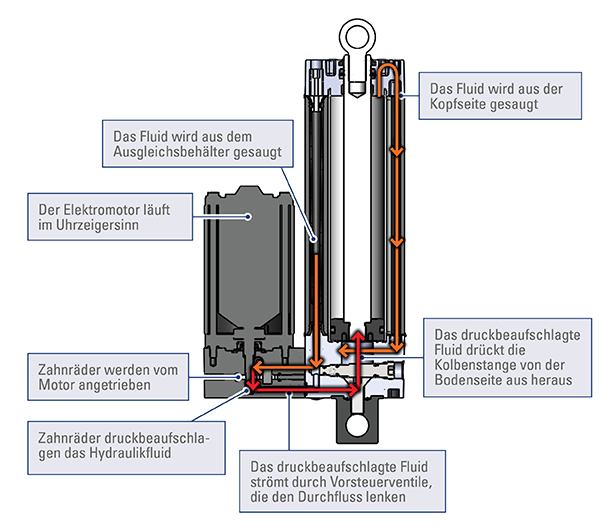 Das Fluid wird aus der Kopfseite gesaugt

Das Fluid wird aus dem Ausgleichsbehälter gesaugt

Der Elektromotor läuft im Uhrzeigersinn

Das druckbeaufschlagte Fluid drückt die Kolbenstange von der Bodenseite aus heraus

Zahnräder werden vom Motor angetrieben

Zahnräder druckbeaufschlagen das Hydraulikfluid

Das druckbeaufschlagte Fluid strömt durch Vorsteuerventile, die den Durchfluss lenken