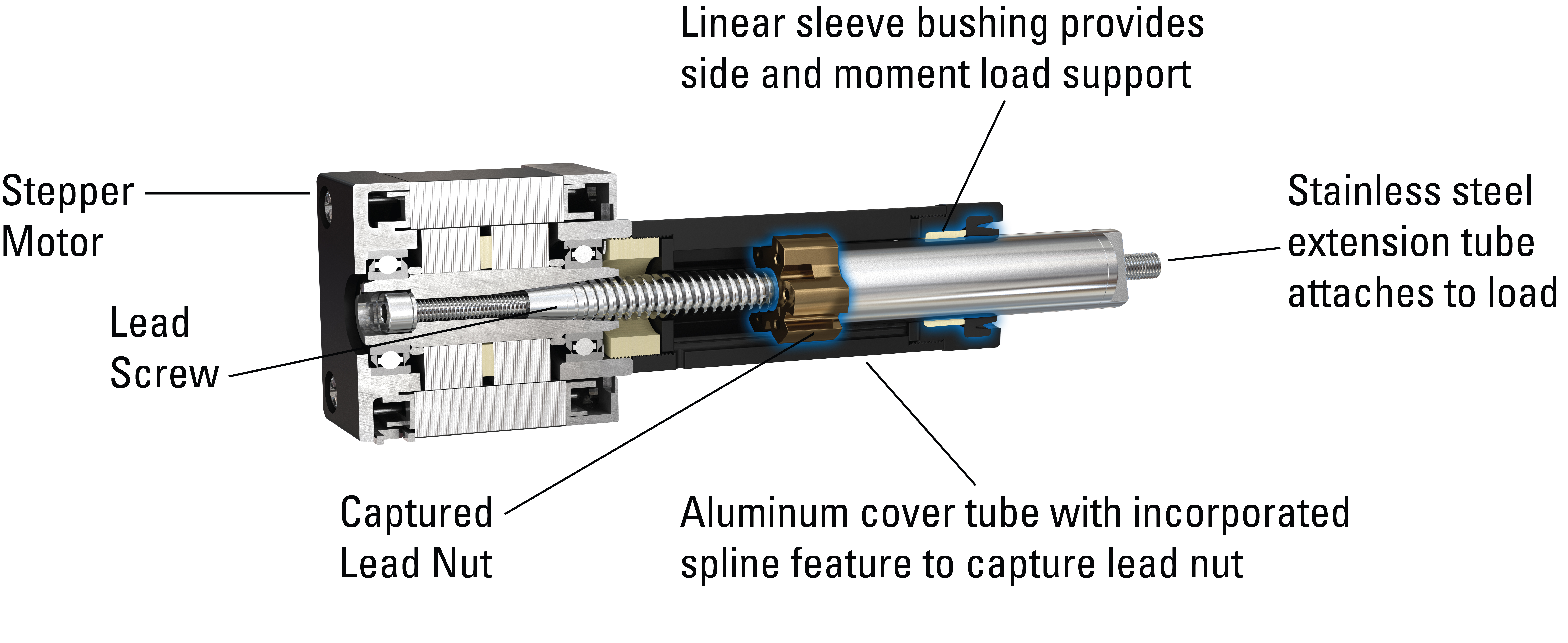 Linear sleeve bushing provides side and moment load support

Stepper Motor

Stainless steel extension tube attaches to load

Lead Screw

Captured Lead Nut

Aluminum cover tube with incorporated spline feature to capture lead nut