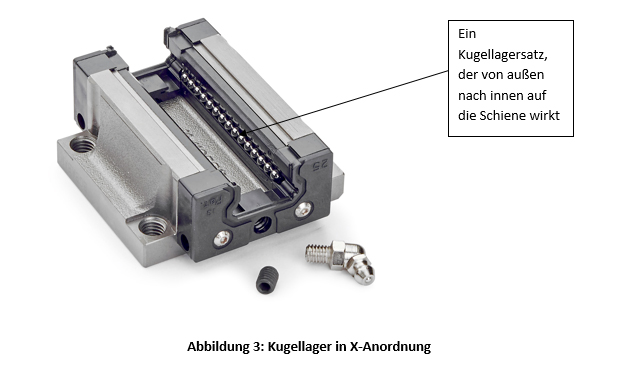 Ein Kugellagersatz, der von außen nach innen auf die Schiene wirkt

25

Abbildung 3: Kugellager in X-Anordnung