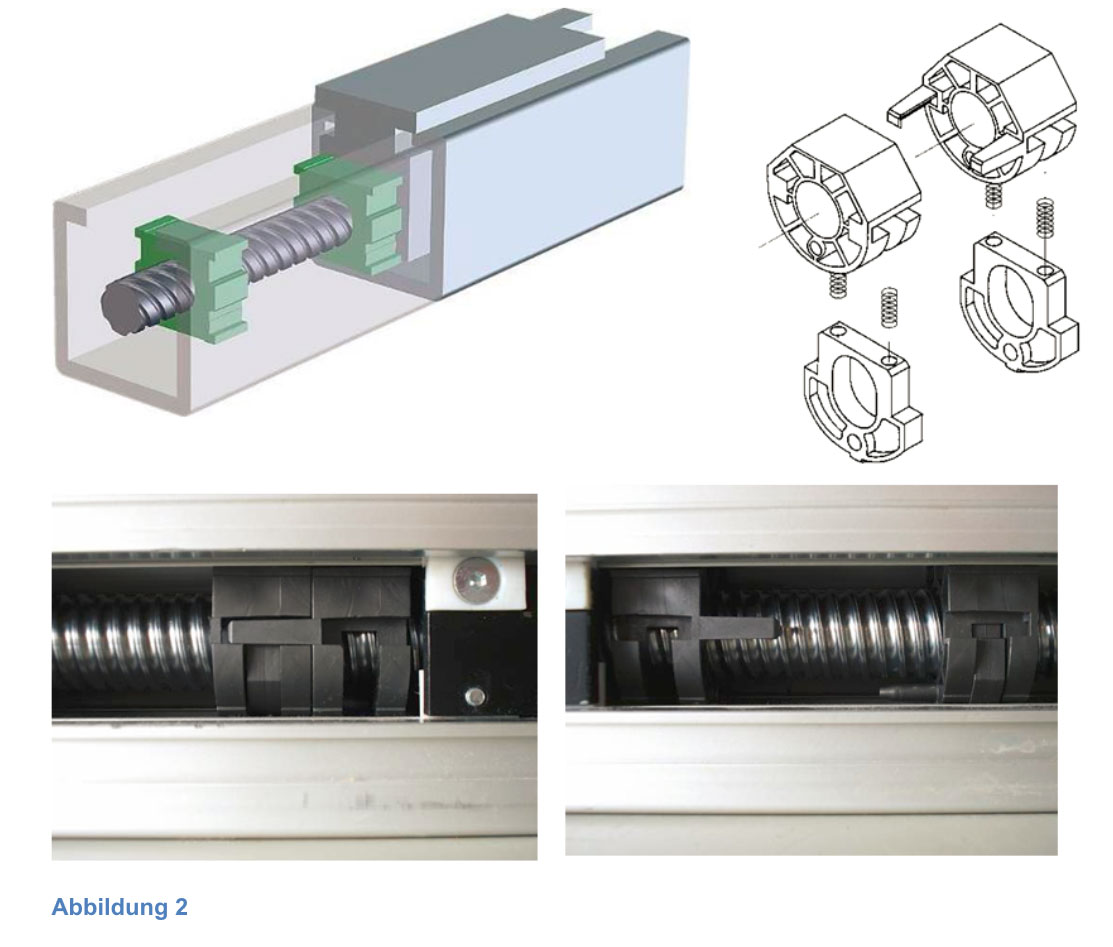 Abbildung 2